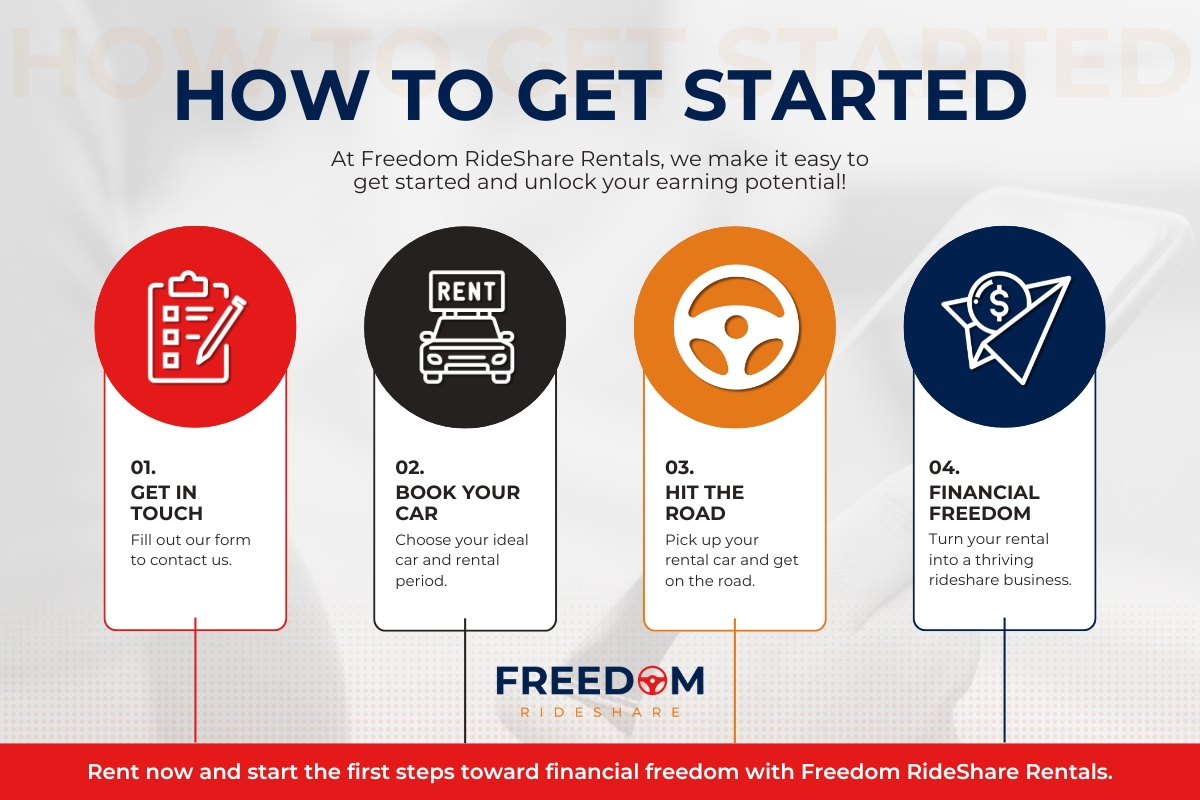 HOW TO GET STARTED

HOW TO GET STARTED

At Freedom RideShare Rentals, we make it easy to get started and unlock your earning potential!

RENT

01.
GET IN TOUCH
Fill out our form to contact us.

02.
BOOK YOUR CAR
Choose your ideal car and rental period.

03.
HIT THE ROAD
Pick up your rental car and get on the road.

04.
FINANCIAL FREEDOM
Turn your rental into a thriving rideshare business.

FREEDOM
RIDESHARE

Rent now and start the first steps toward financial freedom with Freedom RideShare Rentals.